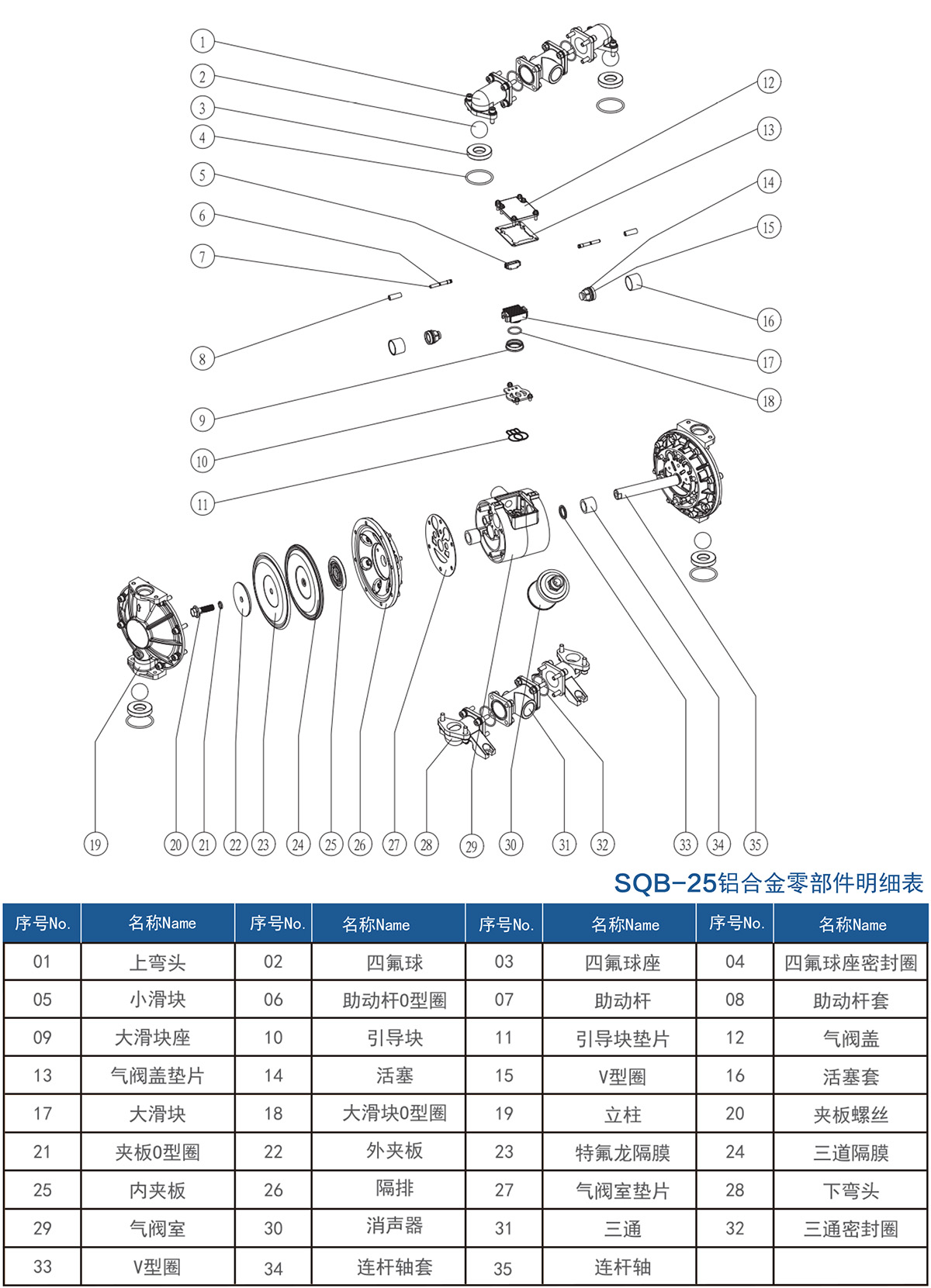 1
2
3
4
5
6
7
8
9
10
11
12
13
14
15
16
17
18
19 20 21 22 23 24 25 26 27 28 29 30 31 32 33 34 35

SQB-25铝合金零部件明细表

| 序号No. | 名称Name | 序号No. | 名称Name | 序号No. | 名称Name | 序号No. | 名称Name |
|---|---|---|---|---|---|---|---|
| 01 | 上弯头 | 02 | 四氟球 | 03 | 四氟球座 | 04 | 四氟球座密封圈 |
| 05 | 小滑块 | 06 | 助动杆0型圈 | 07 | 助动杆 | 08 | 助动杆套 |
| 09 | 大滑块座 | 10 | 引导块 | 11 | 引导块垫片 | 12 | 气阀盖 |
| 13 | 气阀盖垫片 | 14 | 活塞 | 15 | V型圈 | 16 | 活塞套 |
| 17 | 大滑块 | 18 | 大滑块0型圈 | 19 | 立柱 | 20 | 夹板螺丝 |
| 21 | 夹板0型圈 | 22 | 外夹板 | 23 | 特氟龙隔膜 | 24 | 三道隔膜 |
| 25 | 内夹板 | 26 | 隔排 | 27 | 气阀室垫片 | 28 | 下弯头 |
| 29 | 气阀室 | 30 | 消声器 | 31 | 三通 | 32 | 三通密封圈 |
| 33 | V型圈 | 34 | 连杆轴套 | 35 | 连杆轴 | | |