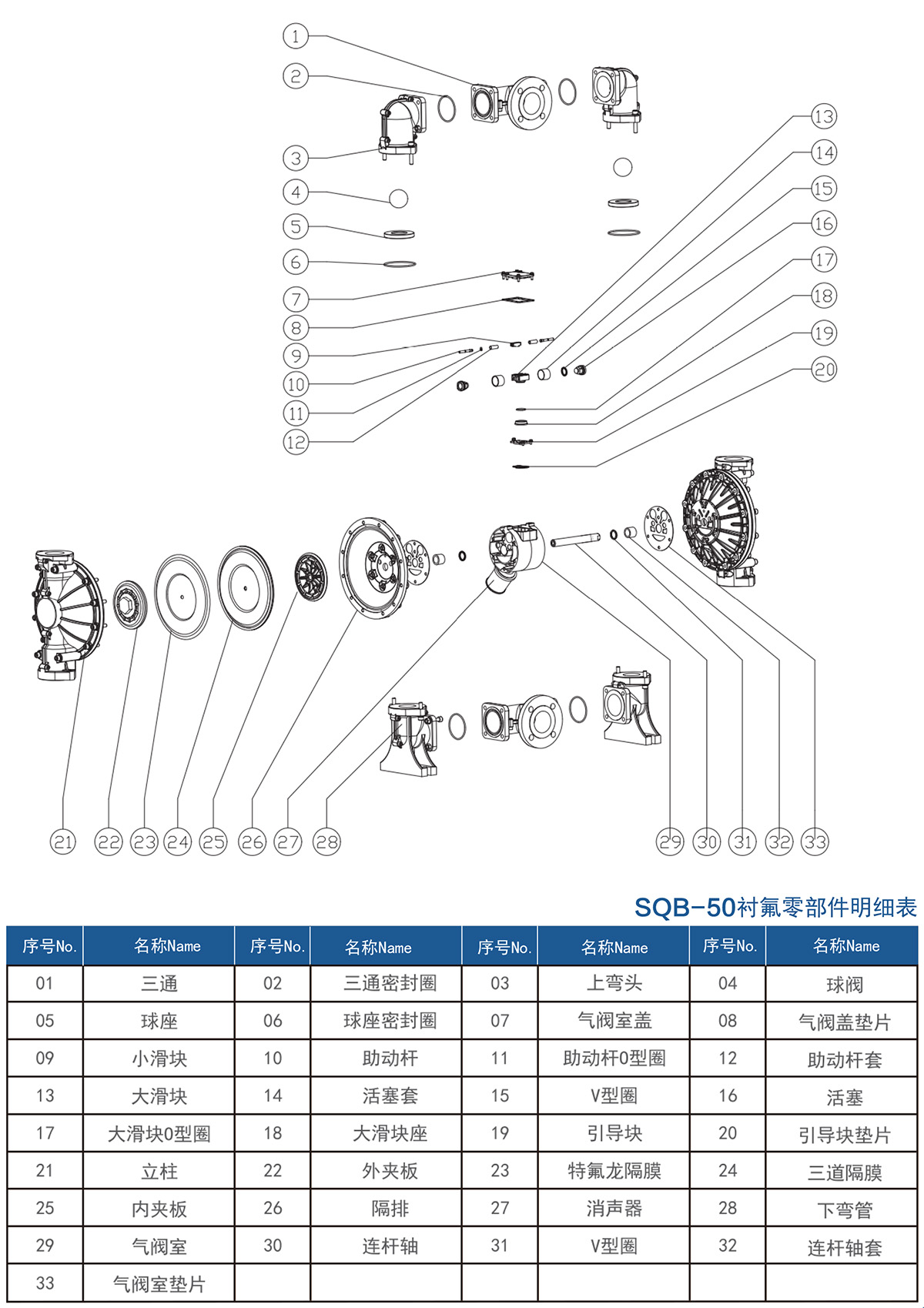 1
2
3
4
5
6
7
8
9
10
11
12
13
14
15
16
17
18
19
20
21
22
23
24
25
26
27
28
29
30
31
32
33

SQB-50衬氟零部件明细表

| 序号No. | 名称Name | 序号No. | 名称Name | 序号No. | 名称Name | 序号No. | 名称Name |
|---|---|---|---|---|---|---|---|
| 01 | 三通 | 02 | 三通密封圈 | 03 | 上弯头 | 04 | 球阀 |
| 05 | 球座 | 06 | 球座密封圈 | 07 | 气阀室盖 | 08 | 气阀盖垫片 |
| 09 | 小滑块 | 10 | 助动杆 | 11 | 助动杆0型圈 | 12 | 助动杆套 |
| 13 | 大滑块 | 14 | 活塞套 | 15 | V型圈 | 16 | 活塞 |
| 17 | 大滑块0型圈 | 18 | 大滑块座 | 19 | 引导块 | 20 | 引导块垫片 |
| 21 | 立柱 | 22 | 外夹板 | 23 | 特氟龙隔膜 | 24 | 三道隔膜 |
| 25 | 内夹板 | 26 | 隔排 | 27 | 消声器 | 28 | 下弯管 |
| 29 | 气阀室 | 30 | 连杆轴 | 31 | V型圈 | 32 | 连杆轴套 |
| 33 | 气阀室垫片 | | | | | | |