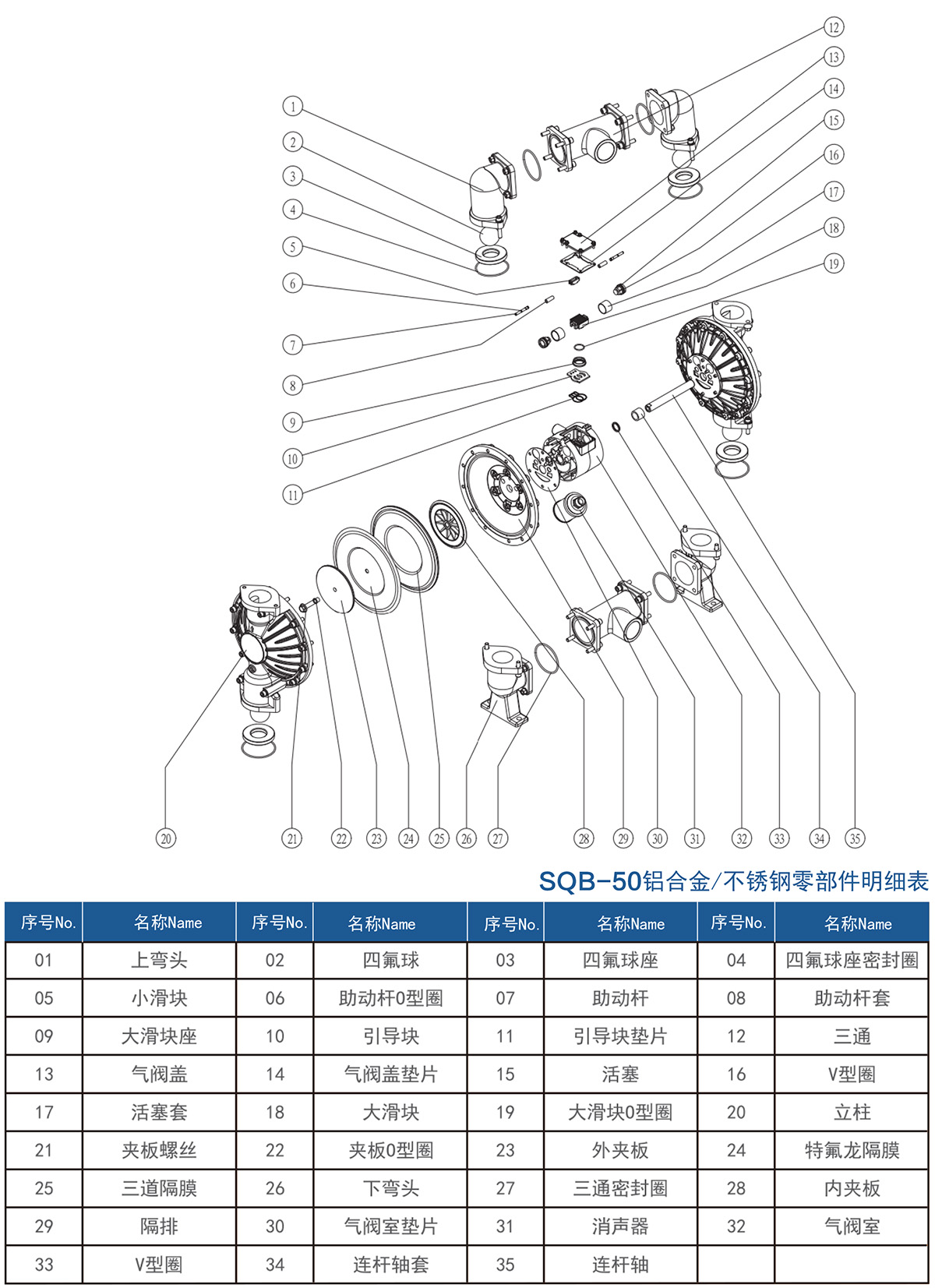 1
2
3
4
5
6
7
8
9
10
11
12
13
14
15
16
17
18
19
20
21
22
23
24
25
26
27
28
29
30
31
32
33
34
35

SQB-50铝合金/不锈钢零部件明细表

| 序号No. | 名称Name | 序号No. | 名称Name | 序号No. | 名称Name | 序号No. | 名称Name |
|---|---|---|---|---|---|---|---|
| 01 | 上弯头 | 02 | 四氟球 | 03 | 四氟球座 | 04 | 四氟球座密封圈 |
| 05 | 小滑块 | 06 | 助动杆0型圈 | 07 | 助动杆 | 08 | 助动杆套 |
| 09 | 大滑块座 | 10 | 引导块 | 11 | 引导块垫片 | 12 | 三通 |
| 13 | 气阀盖 | 14 | 气阀盖垫片 | 15 | 活塞 | 16 | V型圈 |
| 17 | 活塞套 | 18 | 大滑块 | 19 | 大滑块0型圈 | 20 | 立柱 |
| 21 | 夹板螺丝 | 22 | 夹板0型圈 | 23 | 外夹板 | 24 | 特氟龙隔膜 |
| 25 | 三道隔膜 | 26 | 下弯头 | 27 | 三通密封圈 | 28 | 内夹板 |
| 29 | 隔排 | 30 | 气阀室垫片 | 31 | 消声器 | 32 | 气阀室 |
| 33 | V型圈 | 34 | 连杆轴套 | 35 | 连杆轴 | | |