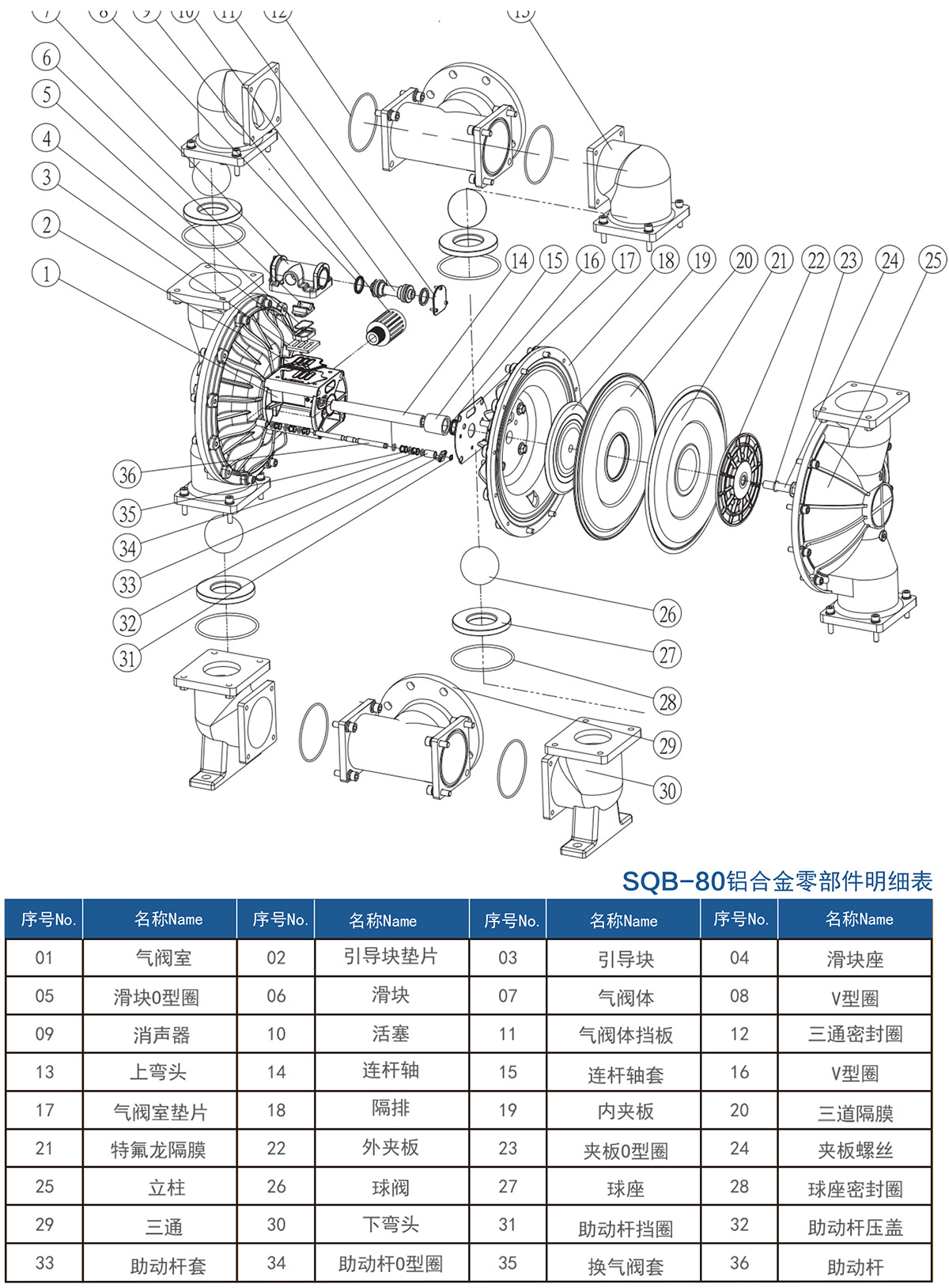 7 8 9 10 11 12 13

6
5
4
3
2
1

14 15 16 17 18 19 20 21 22 23 24 25

36
35
34
33
32
31

26
27
28
29
30

SQB-80铝合金零部件明细表

| 序号No. | 名称Name | 序号No. | 名称Name | 序号No. | 名称Name | 序号No. | 名称Name |
|---|---|---|---|---|---|---|---|
| 01 | 气阀室 | 02 | 引导块垫片 | 03 | 引导块 | 04 | 滑块座 |
| 05 | 滑块O型圈 | 06 | 滑块 | 07 | 气阀体 | 08 | V型圈 |
| 09 | 消声器 | 10 | 活塞 | 11 | 气阀体挡板 | 12 | 三通密封圈 |
| 13 | 上弯头 | 14 | 连杆轴 | 15 | 连杆轴套 | 16 | V型圈 |
| 17 | 气阀室垫片 | 18 | 隔排 | 19 | 内夹板 | 20 | 三道隔膜 |
| 21 | 特氟龙隔膜 | 22 | 外夹板 | 23 | 夹板O型圈 | 24 | 夹板螺丝 |
| 25 | 立柱 | 26 | 球阀 | 27 | 球座 | 28 | 球座密封圈 |
| 29 | 三通 | 30 | 下弯头 | 31 | 助动杆挡圈 | 32 | 助动杆压盖 |
| 33 | 助动杆套 | 34 | 助动杆O型圈 | 35 | 换气阀套 | 36 | 助动杆 |