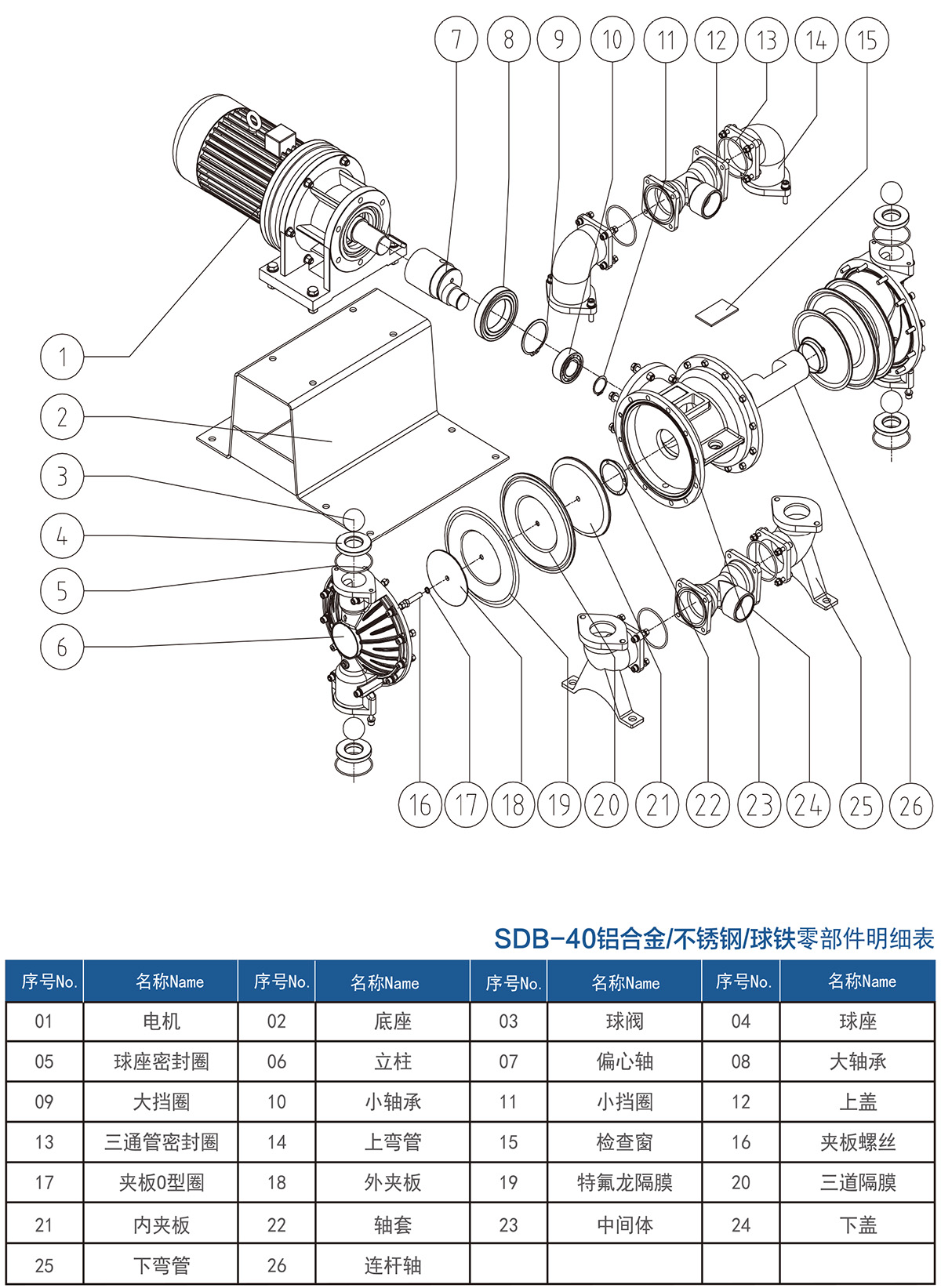 7 8 9 10 11 12 13 14 15

1

2

3

4

5

6

16 17 18 19 20 21 22 23 24 25 26

SDB-40铝合金/不锈钢/球铁零部件明细表

| 序号No. | 名称Name | 序号No. | 名称Name | 序号No. | 名称Name | 序号No. | 名称Name |
|---|---|---|---|---|---|---|---|
| 01 | 电机 | 02 | 底座 | 03 | 球阀 | 04 | 球座 |
| 05 | 球座密封圈 | 06 | 立柱 | 07 | 偏心轴 | 08 | 大轴承 |
| 09 | 大挡圈 | 10 | 小轴承 | 11 | 小挡圈 | 12 | 上盖 |
| 13 | 三通管密封圈 | 14 | 上弯管 | 15 | 检查窗 | 16 | 夹板螺丝 |
| 17 | 夹板0型圈 | 18 | 外夹板 | 19 | 特氟龙隔膜 | 20 | 三道隔膜 |
| 21 | 内夹板 | 22 | 轴套 | 23 | 中间体 | 24 | 下盖 |
| 25 | 下弯管 | 26 | 连杆轴 | | | | |