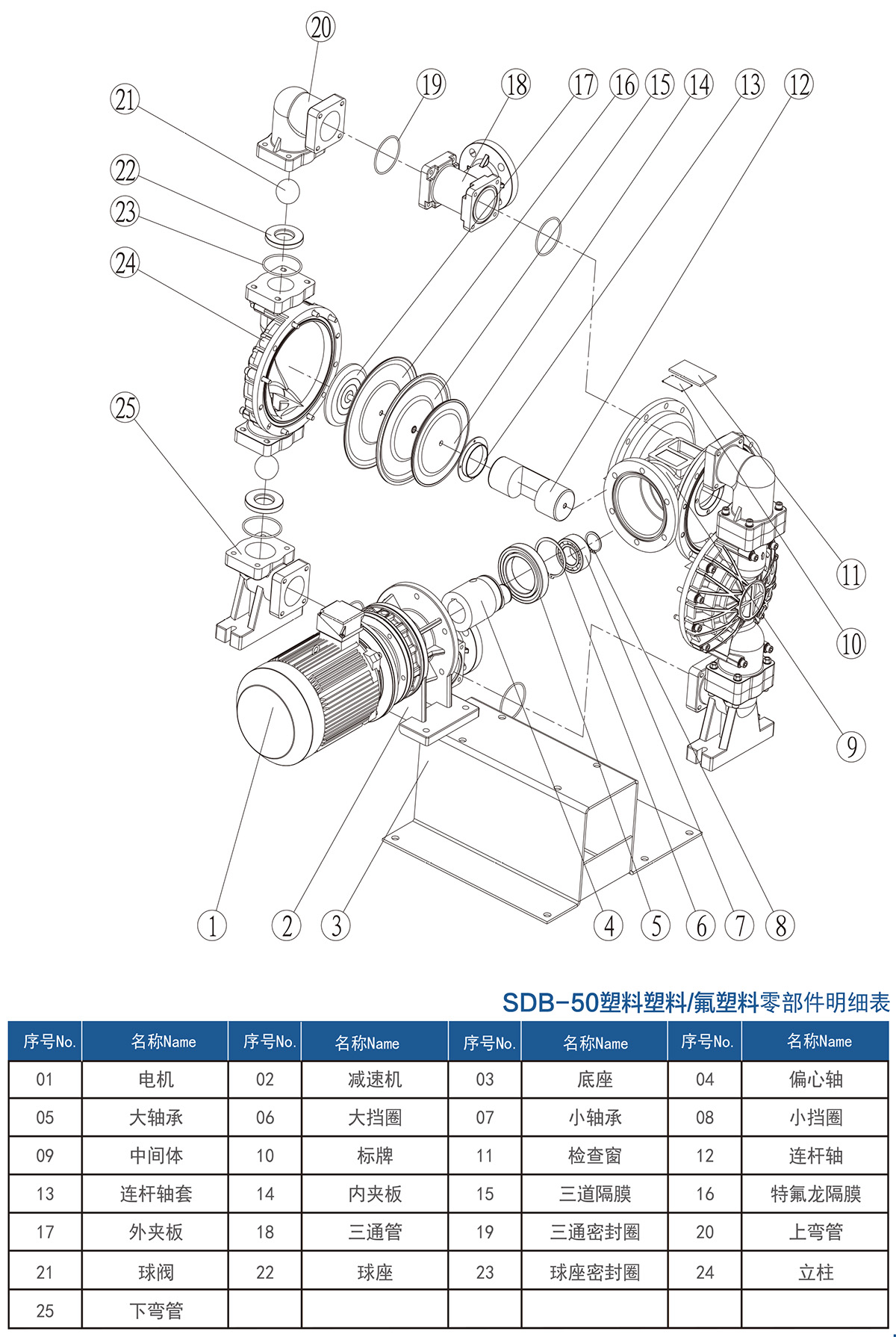 20
21
19
18
17
16
15
14
13
12
22
23
24
25
11
10
9
1
2
3
4
5
6
7
8

SDB-50塑料塑料/氟塑料零部件明细表

| 序号No. | 名称Name | 序号No. | 名称Name | 序号No. | 名称Name | 序号No. | 名称Name |
|---|---|---|---|---|---|---|---|
| 01 | 电机 | 02 | 减速机 | 03 | 底座 | 04 | 偏心轴 |
| 05 | 大轴承 | 06 | 大挡圈 | 07 | 小轴承 | 08 | 小挡圈 |
| 09 | 中间体 | 10 | 标牌 | 11 | 检查窗 | 12 | 连杆轴 |
| 13 | 连杆轴套 | 14 | 内夹板 | 15 | 三道隔膜 | 16 | 特氟龙隔膜 |
| 17 | 外夹板 | 18 | 三通管 | 19 | 三通密封圈 | 20 | 上弯管 |
| 21 | 球阀 | 22 | 球座 | 23 | 球座密封圈 | 24 | 立柱 |
| 25 | 下弯管 | | | | | | |