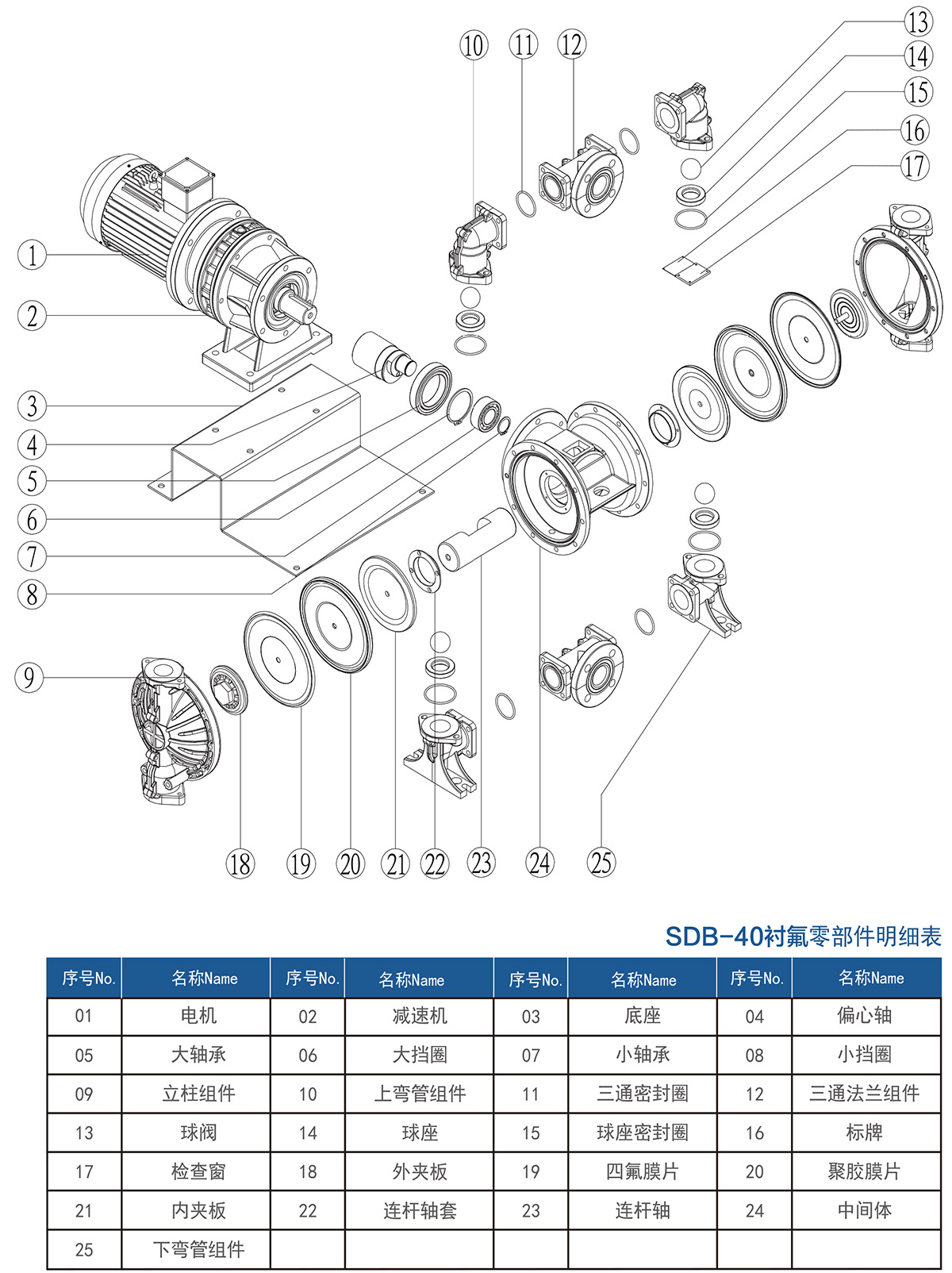 10 11 12 13 14 15 16 17

1 2 3 4 5 6 7 8 9

18 19 20 21 22 23 24 25

SDB-40衬氟零部件明细表

| 序号No. | 名称Name | 序号No. | 名称Name | 序号No. | 名称Name | 序号No. | 名称Name |
|---|---|---|---|---|---|---|---|
| 01 | 电机 | 02 | 减速机 | 03 | 底座 | 04 | 偏心轴 |
| 05 | 大轴承 | 06 | 大挡圈 | 07 | 小轴承 | 08 | 小挡圈 |
| 09 | 立柱组件 | 10 | 上弯管组件 | 11 | 三通密封圈 | 12 | 三通法兰组件 |
| 13 | 球阀 | 14 | 球座 | 15 | 球座密封圈 | 16 | 标牌 |
| 17 | 检查窗 | 18 | 外夹板 | 19 | 四氟膜片 | 20 | 聚胶膜片 |
| 21 | 内夹板 | 22 | 连杆轴套 | 23 | 连杆轴 | 24 | 中间体 |
| 25 | 下弯管组件 | | | | | | |