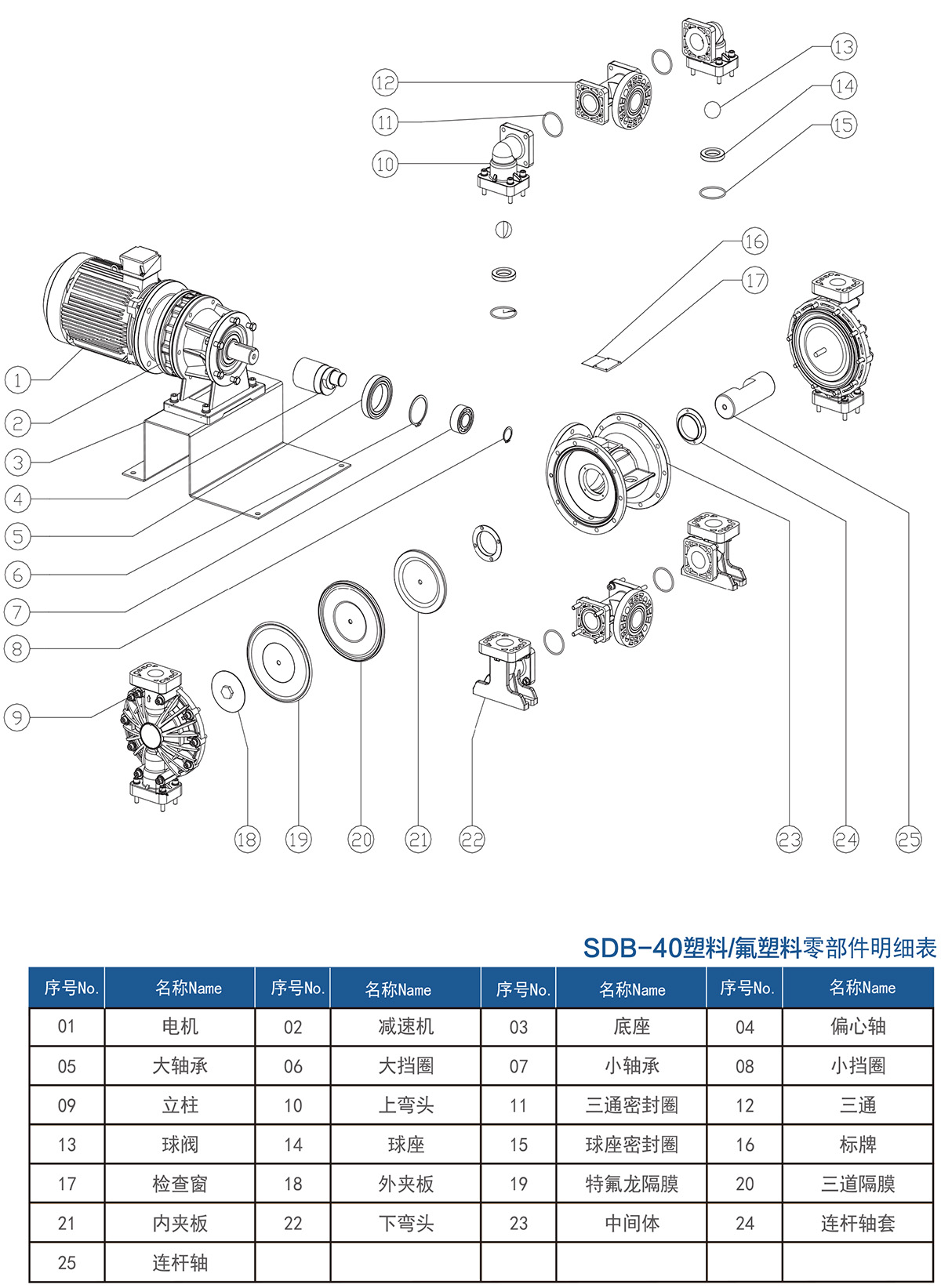 12
11
10
13
14
15
16
17
1
2
3
4
5
6
7
8
9
18
19
20
21
22
23
24
25

SDB-40塑料/氟塑料零部件明细表

| 序号No. | 名称Name | 序号No. | 名称Name | 序号No. | 名称Name | 序号No. | 名称Name |
|---|---|---|---|---|---|---|---|
| 01 | 电机 | 02 | 减速机 | 03 | 底座 | 04 | 偏心轴 |
| 05 | 大轴承 | 06 | 大挡圈 | 07 | 小轴承 | 08 | 小挡圈 |
| 09 | 立柱 | 10 | 上弯头 | 11 | 三通密封圈 | 12 | 三通 |
| 13 | 球阀 | 14 | 球座 | 15 | 球座密封圈 | 16 | 标牌 |
| 17 | 检查窗 | 18 | 外夹板 | 19 | 特氟龙隔膜 | 20 | 三道隔膜 |
| 21 | 内夹板 | 22 | 下弯头 | 23 | 中间体 | 24 | 连杆轴套 |
| 25 | 连杆轴 | | | | | | |